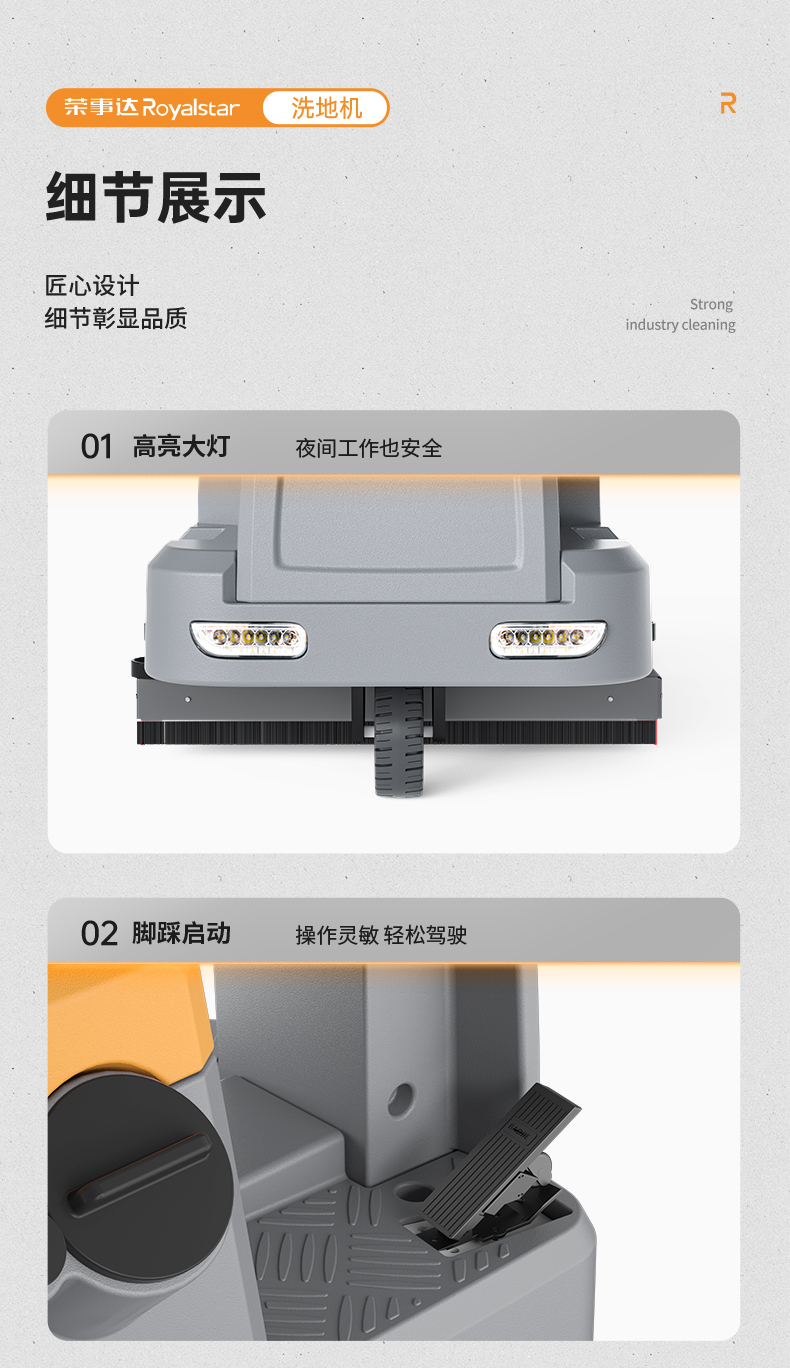 荣事达 Royalstar 洗地机

R

细节展示

匠心设计
细节彰显品质

Strong
industry cleaning

01 高亮大灯 夜间工作也安全

02 脚踩启动 操作灵敏 轻松驾驶